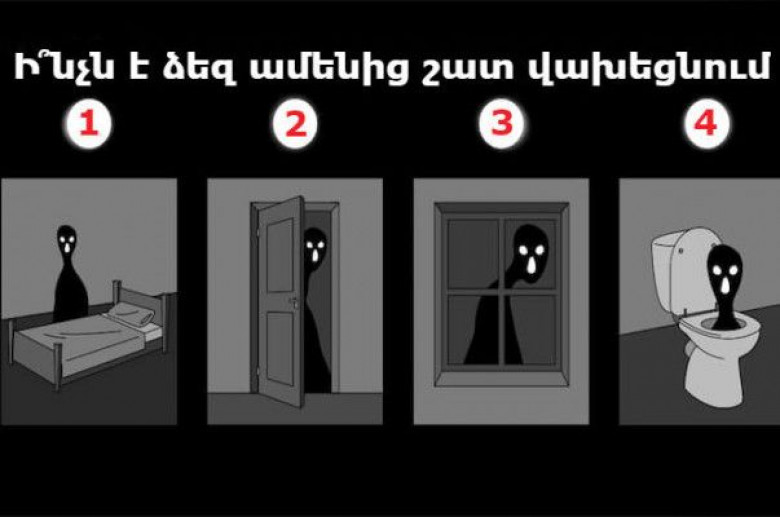 Ի՞նչն է ձեզ ամենից շատ վախեցնում

1

2

3

4