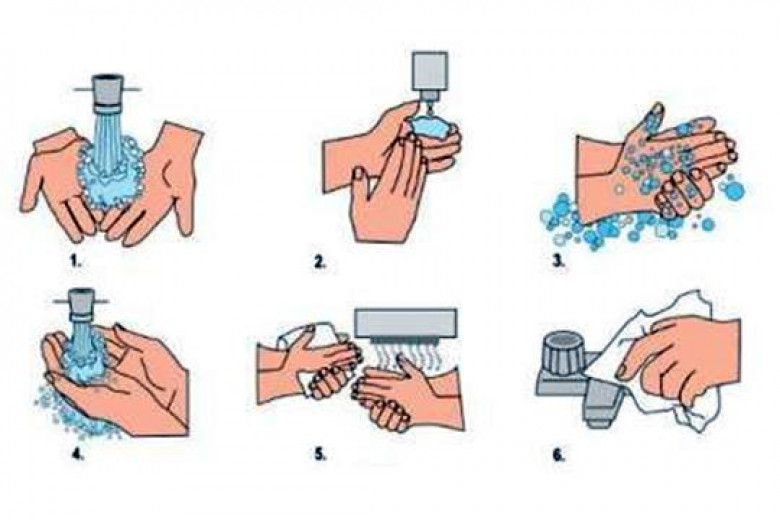 1.

2.

3.

4.

5.

6.