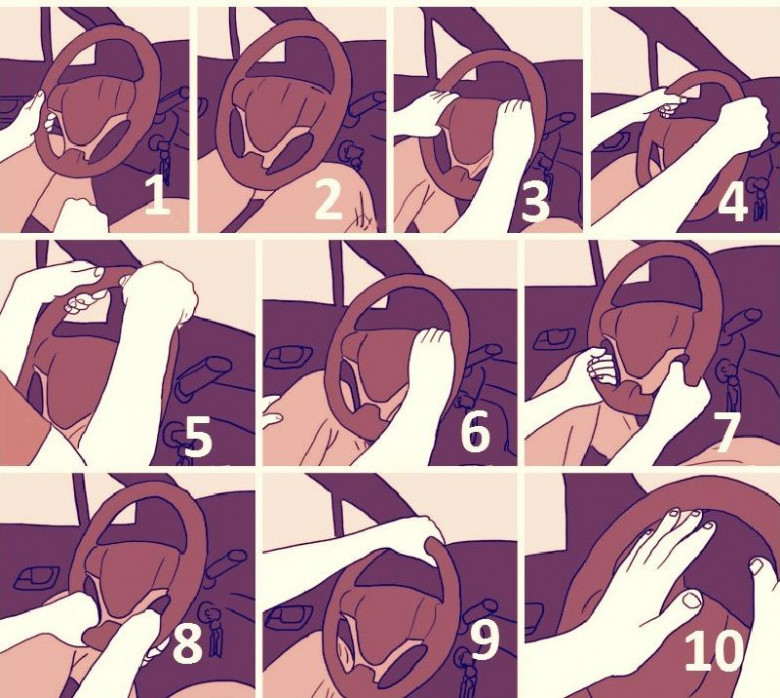 1
2
3
4
5
6
7
8
9
10