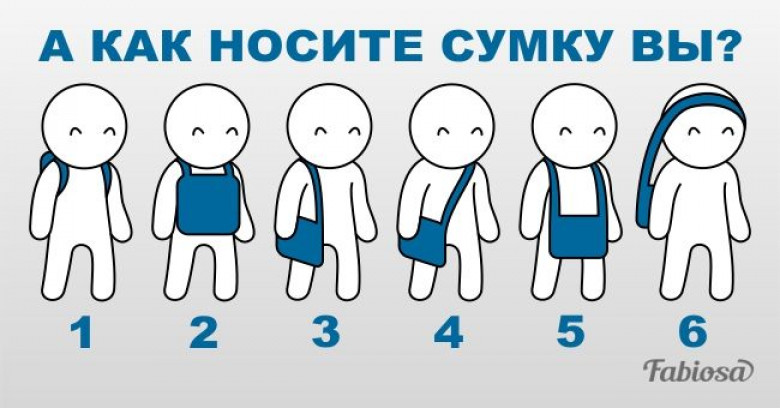 А КАК НОСИТЕ СУМКУ ВЫ?

1 2 3 4 5 6

Fabiosa