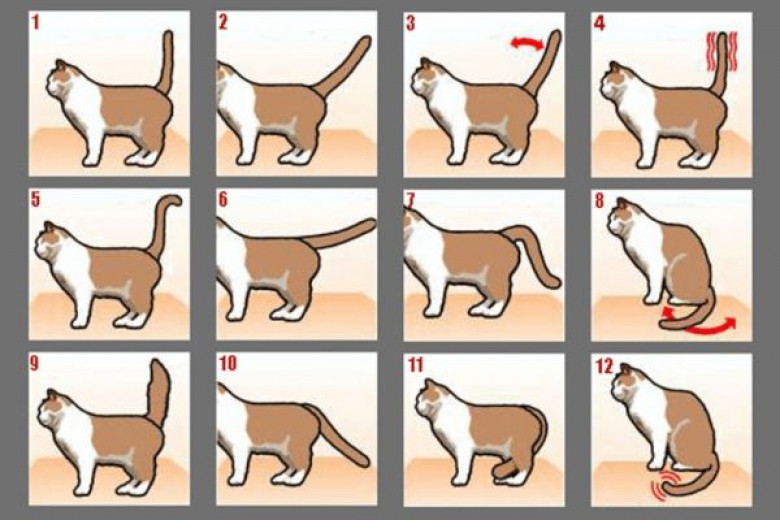 1

2

3

4

5

6

7

8

9

10

11

12