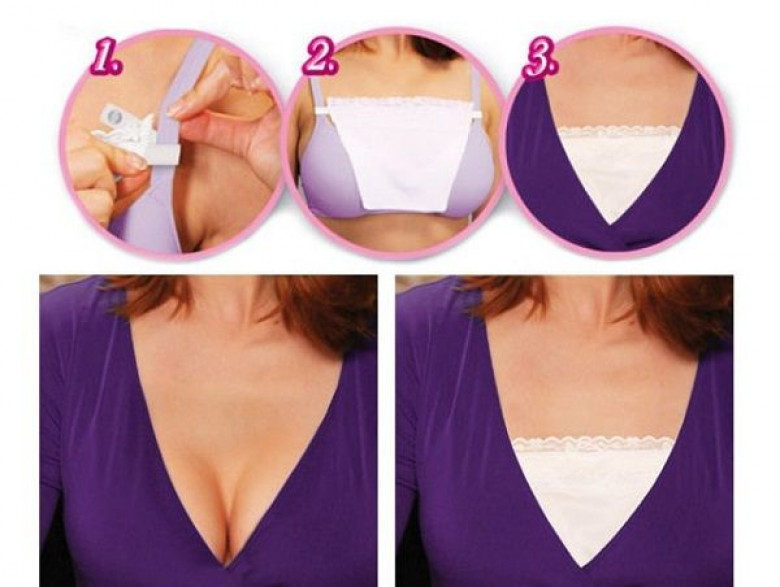 1.

2.

3.